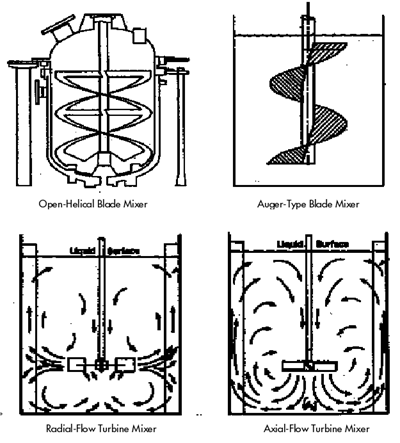 Open-Helical Blade Mixer

Auger-Type Blade Mixer

Liquid Surface

Radial-Flow Turbine Mixer

Liquid Surface

Axial-Flow Turbine Mixer