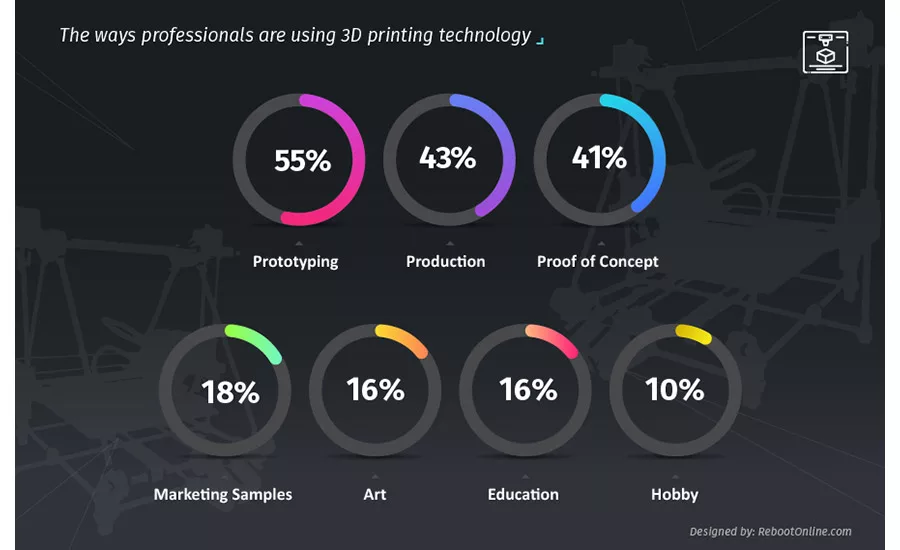 The ways professionals are using 3D printing technology

55%
Prototyping

43%
Production

41%
Proof of Concept

18%
Marketing Samples

16%
Art

16%
Education

10%
Hobby

Designed by: RebootOnline.com