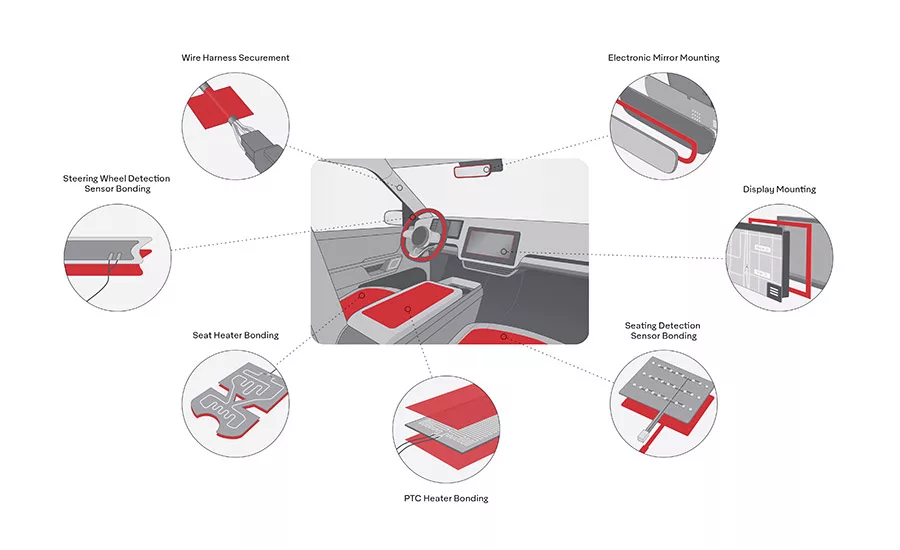 Wire Harness Securement

Electronic Mirror Mounting

Steering Wheel Detection Sensor Bonding

Display Mounting

Seat Heater Bonding

Seating Detection Sensor Bonding

PTC Heater Bonding