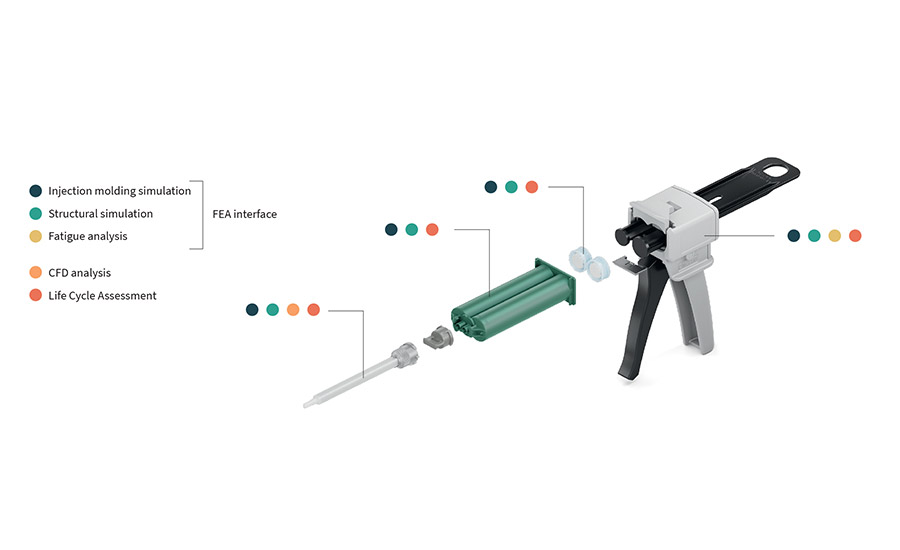 Injection molding simulation
Structural simulation
Fatigue analysis

FEA interface

CFD analysis
Life Cycle Assessment