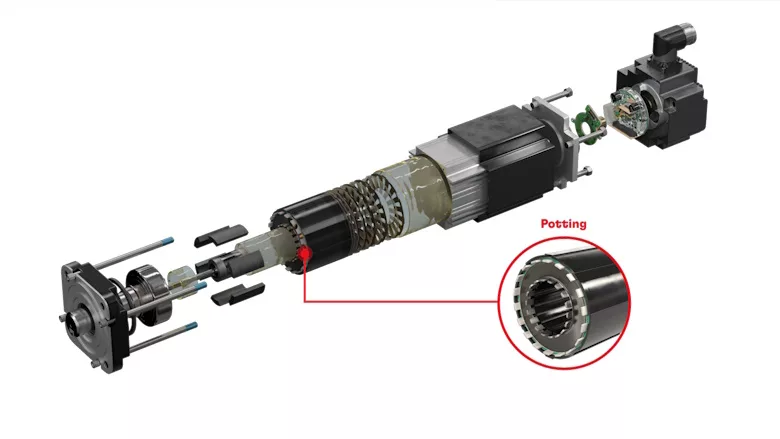 Potting