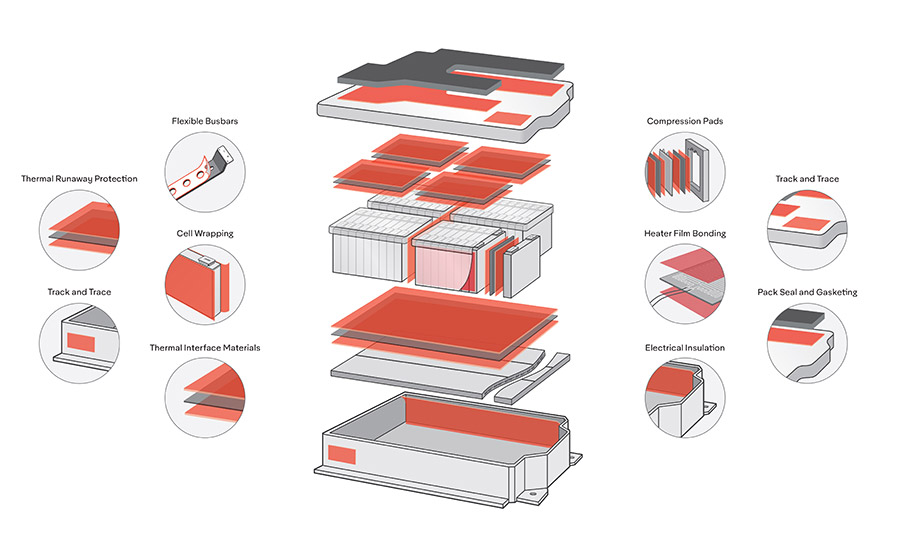 Flexible Busbars

Thermal Runaway Protection

Cell Wrapping

Track and Trace

Thermal Interface Materials

Compression Pads

Track and Trace

Heater Film Bonding

Pack Seal and Gasketing

Electrical Insulation