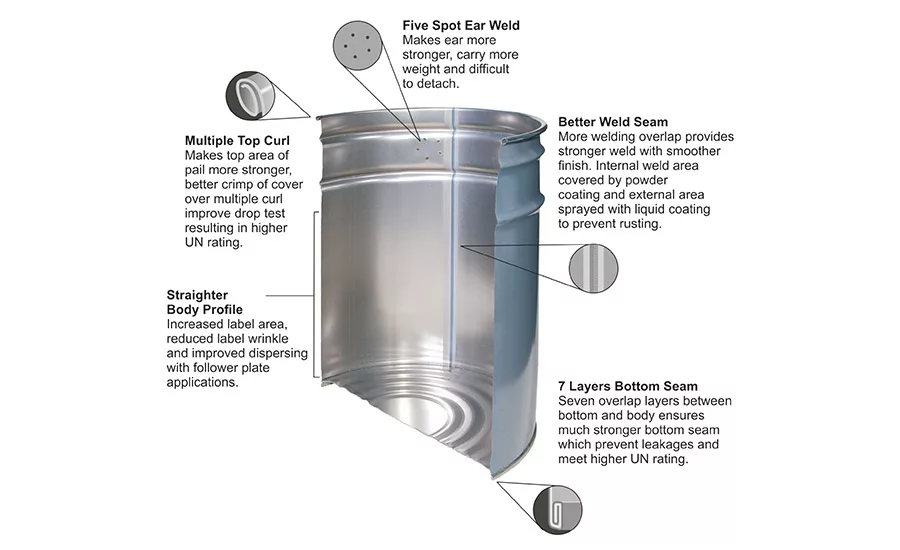 Five Spot Ear Weld
Makes ear more stronger, carry more weight and difficult to detach.

Multiple Top Curl
Makes top area of pail more stronger, better crimp of cover over multiple curl improve drop test resulting in higher UN rating.

Better Weld Seam
More welding overlap provides stronger weld with smoother finish. Internal weld area covered by powder coating and external area sprayed with liquid coating to prevent rusting.

Straighter Body Profile
Increased label area, reduced label wrinkle and improved dispersing with follower plate applications.

7 Layers Bottom Seam
Seven overlap layers between bottom and body ensures much stronger bottom seam which prevent leakages and meet higher UN rating.