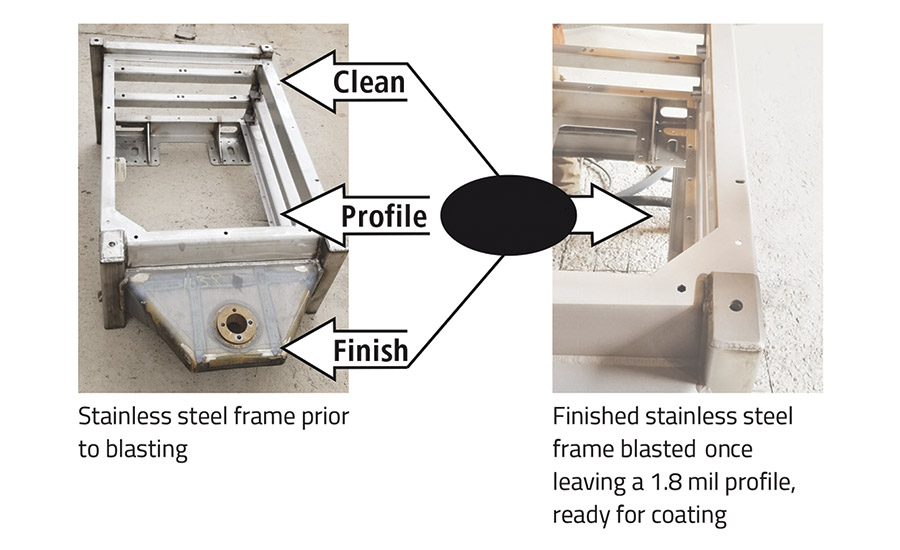 Clean

Profile

Finish

Stainless steel frame prior to blasting

Finished stainless steel frame blasted once leaving a 1.8 mil profile, ready for coating