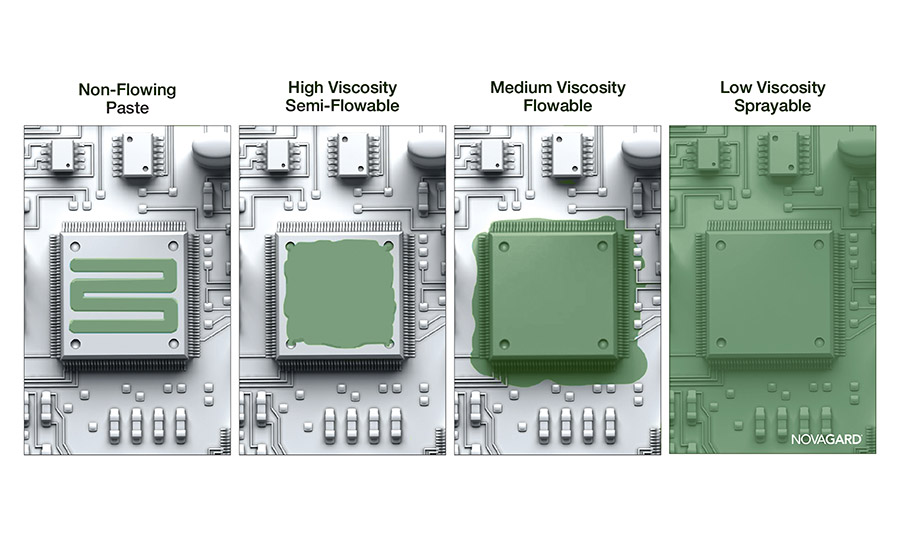 Non-Flowing
Paste

High Viscosity
Semi-Flowable

Medium Viscosity
Flowable

Low Viscosity
Sprayable

NOVAGARD