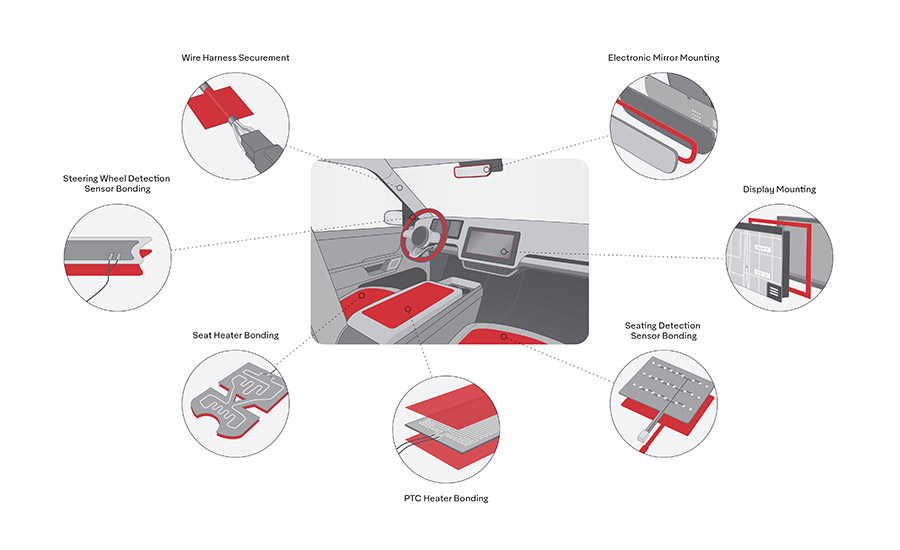 Wire Harness Securement

Electronic Mirror Mounting

Steering Wheel Detection Sensor Bonding

Display Mounting

Seat Heater Bonding

Seating Detection Sensor Bonding

PTC Heater Bonding