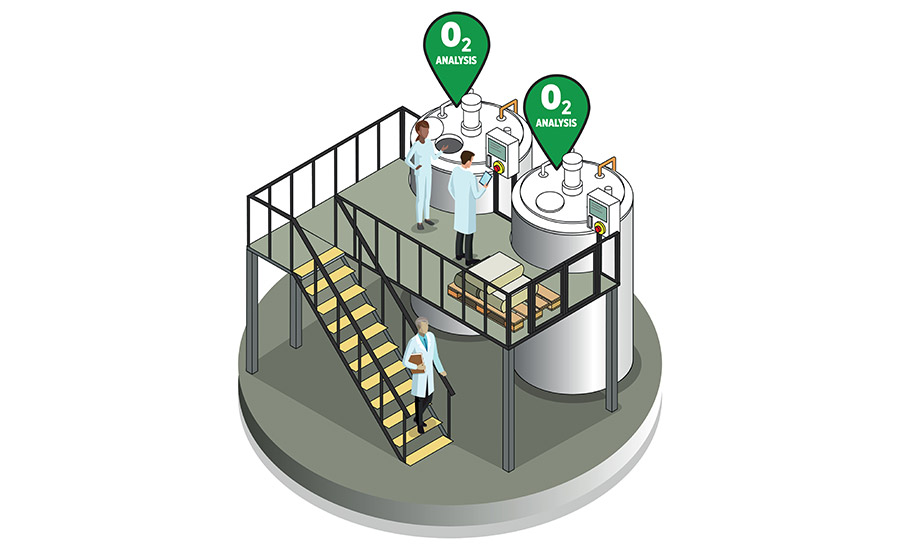 $O_2$
ANALYSIS

$O_2$
ANALYSIS