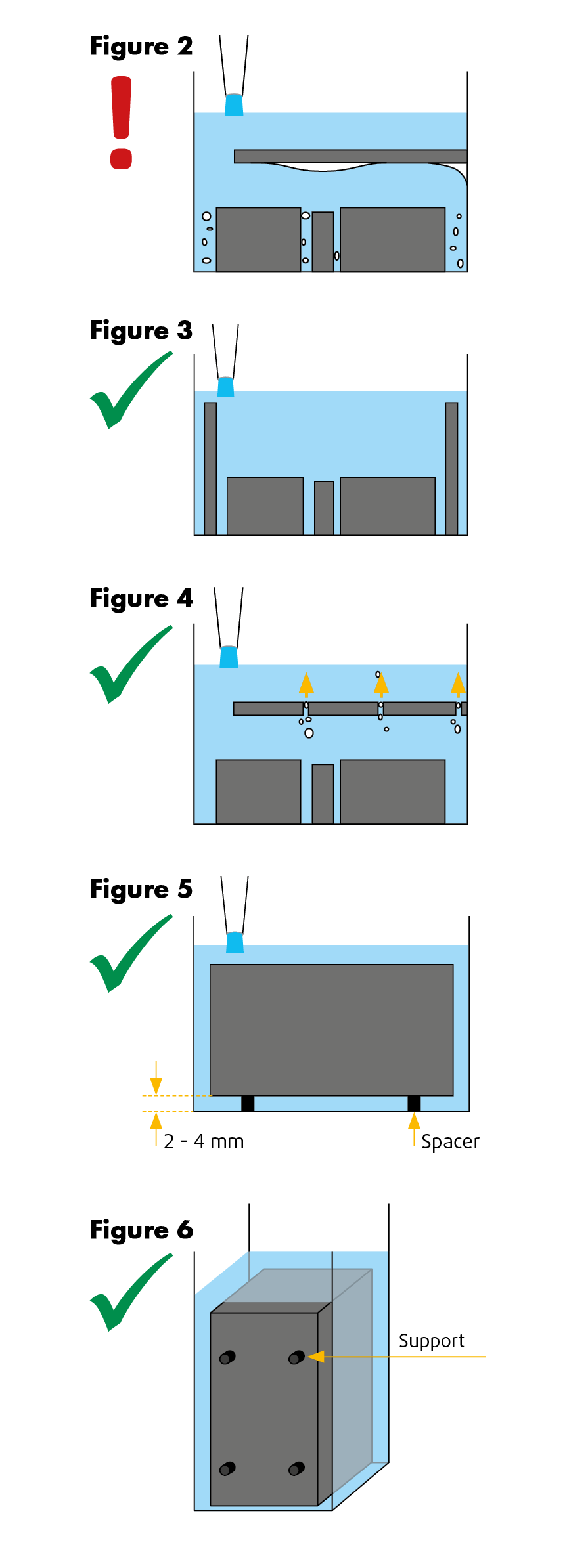 Figure 2

!

Figure 3

Figure 4

Figure 5

2 - 4 mm

Spacer

Figure 6

Support